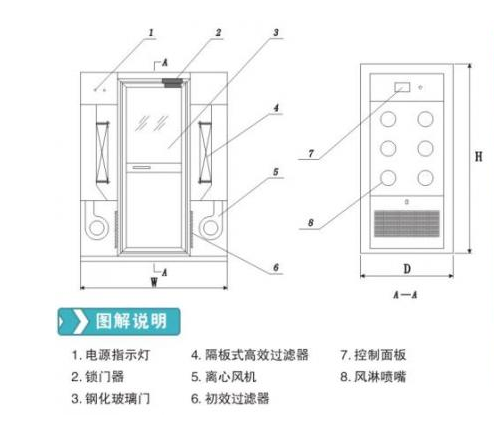 1
2
3
A
4
5
6
A
W

7
8
H
D
A—A

图解说明

1. 电源指示灯
2. 锁门器
3. 钢化玻璃门

4. 隔板式高效过滤器
5. 离心风机
6. 初效过滤器

7. 控制面板
8. 风淋喷嘴